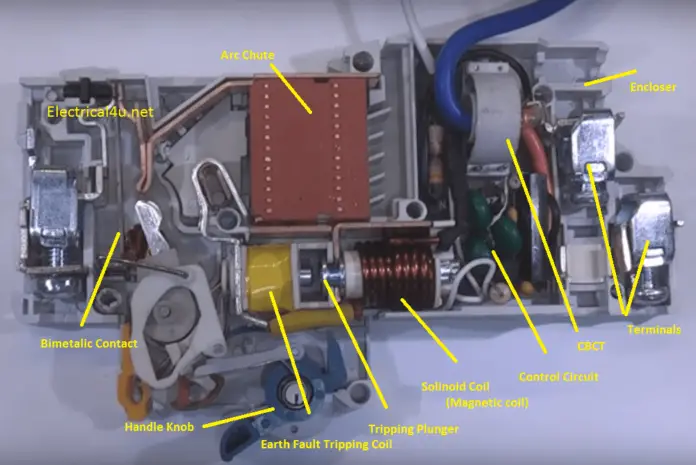 Arc Chute

Encloser

Electrical4u.net

Bimetalic Contact

Terminals

CBCT

Control Circuit

Solinoid Coil
(Magnetic coil)

Handle Knob

Tripping Plunger

Earth Fault Tripping Coil