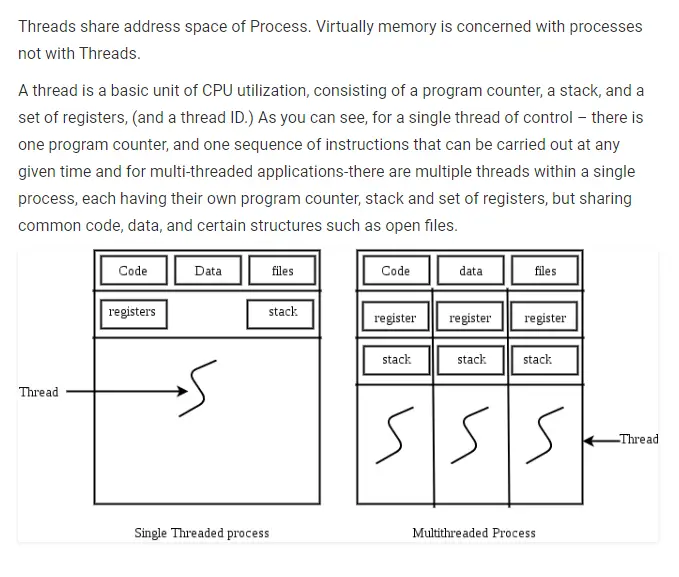 Threads share address space of Process. Virtually memory is concerned with processes not with Threads.

A thread is a basic unit of CPU utilization, consisting of a program counter, a stack, and a set of registers, (and a thread ID.) As you can see, for a single thread of control – there is one program counter, and one sequence of instructions that can be carried out at any given time and for multi-threaded applications-there are multiple threads within a single process, each having their own program counter, stack and set of registers, but sharing common code, data, and certain structures such as open files.

Code
Data
files
registers
stack
Thread

Single Threaded process

Code
data
files
register
register
register
stack
stack
stack
Thread

Multithreaded Process