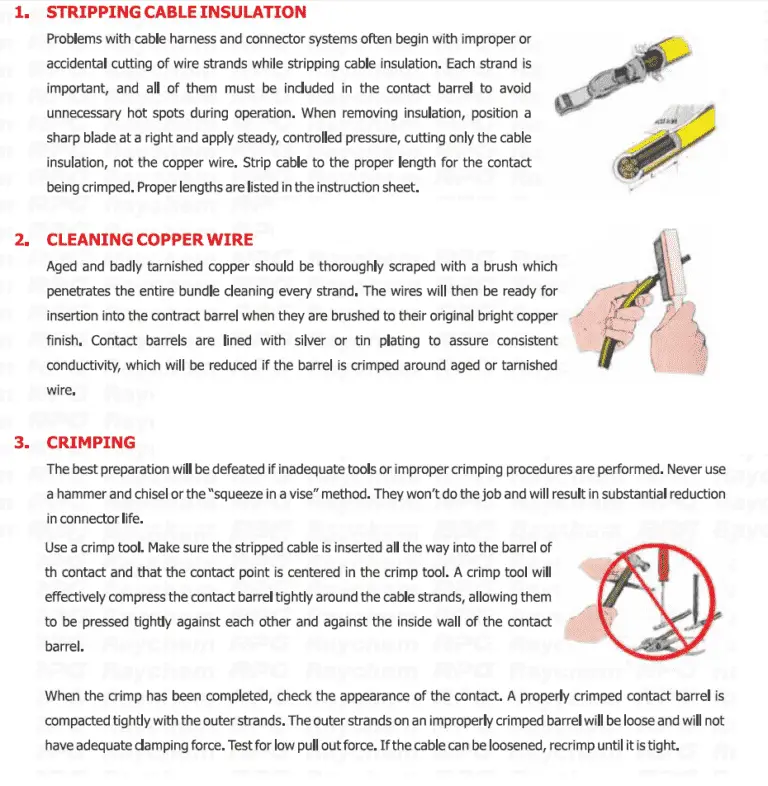 1. STRIPPING CABLE INSULATION

Problems with cable harness and connector systems often begin with improper or accidental cutting of wire strands while stripping cable insulation. Each strand is important, and all of them must be included in the contact barrel to avoid unnecessary hot spots during operation. When removing insulation, position a sharp blade at a right and apply steady, controlled pressure, cutting only the cable insulation, not the copper wire. Strip cable to the proper length for the contact being crimped. Proper lengths are listed in the instruction sheet.

2. CLEANING COPPER WIRE

Aged and badly tarnished copper should be thoroughly scraped with a brush which penetrates the entire bundle cleaning every strand. The wires will then be ready for insertion into the contract barrel when they are brushed to their original bright copper finish. Contact barrels are lined with silver or tin plating to assure consistent conductivity, which will be reduced if the barrel is crimped around aged or tarnished wire.

3. CRIMPING

The best preparation will be defeated if inadequate tools or improper crimping procedures are performed. Never use a hammer and chisel or the "squeeze in a vise" method. They won't do the job and will result in substantial reduction in connector life.

Use a crimp tool. Make sure the stripped cable is inserted all the way into the barrel of th contact and that the contact point is centered in the crimp tool. A crimp tool will effectively compress the contact barrel tightly around the cable strands, allowing them to be pressed tightly against each other and against the inside wall of the contact barrel.

When the crimp has been completed, check the appearance of the contact. A properly crimped contact barrel is compacted tightly with the outer strands. The outer strands on an improperly crimped barrel will be loose and will not have adequate clamping force. Test for low pull out force. If the cable can be loosened, recrimp until it is tight.